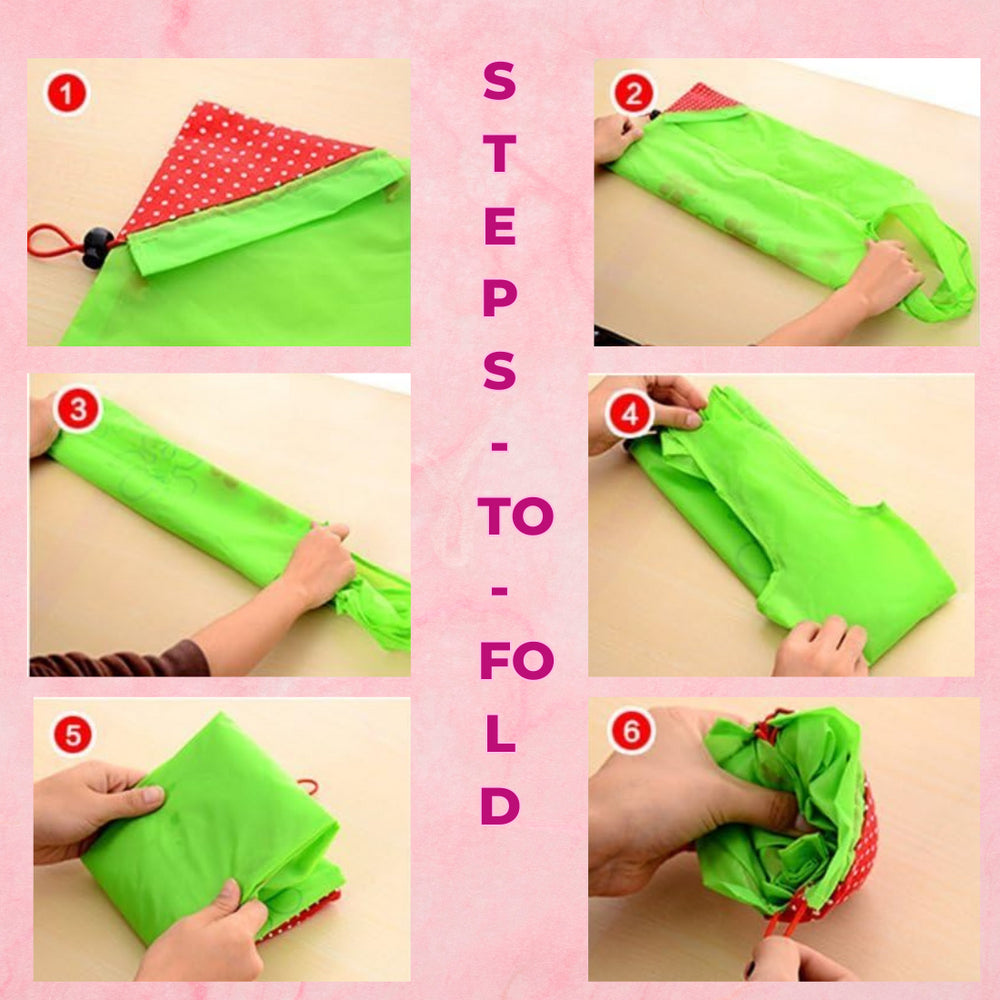 1

2

3

4

5

6

STEPS - TO - FOLD